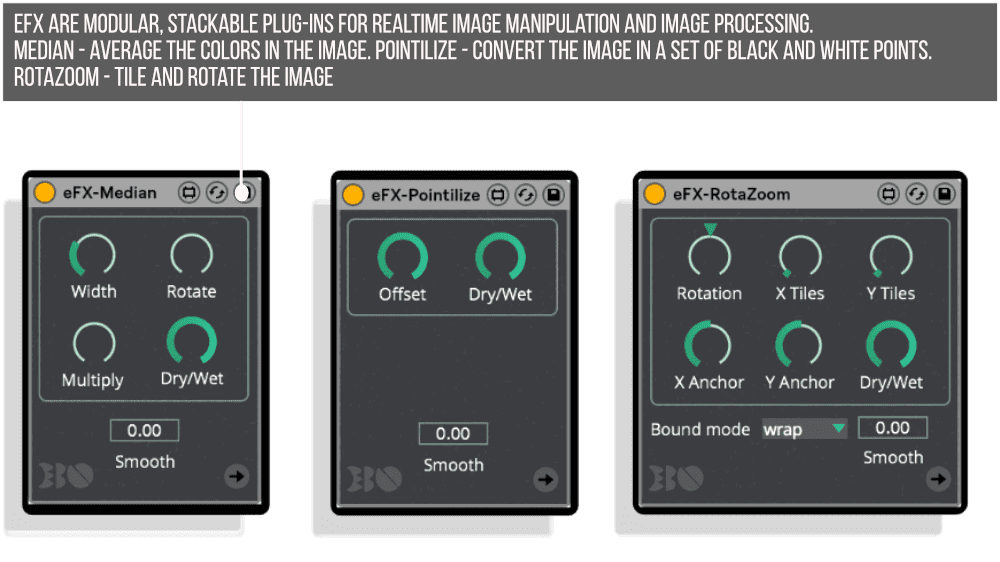 EFX ARE MODULAR, STACKABLE PLUG-INS FOR REALTIME IMAGE MANIPULATION AND IMAGE PROCESSING.
MEDIAN - AVERAGE THE COLORS IN THE IMAGE. POINTILIZE - CONVERT THE IMAGE IN A SET OF BLACK AND WHITE POINTS.
ROTAZOOM - TILE AND ROTATE THE IMAGE

eFX-Median
Width
Rotate
Multiply
Dry/Wet
0.00
Smooth

eFX-Pointilize
Offset
Dry/Wet
0.00
Smooth

eFX-RotaZoom
Rotation
X Tiles
Y Tiles
X Anchor
Y Anchor
Dry/Wet
Bound mode
wrap
0.00
Smooth